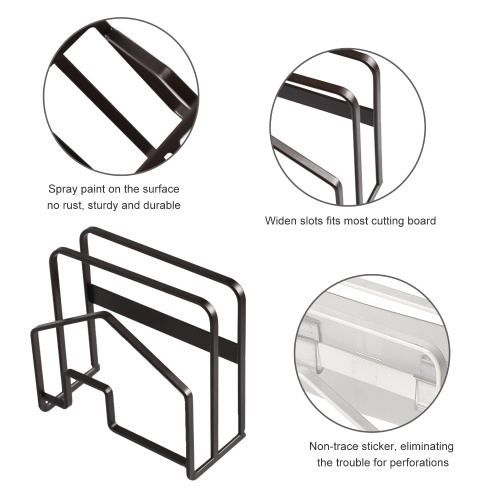 Spray paint on the surface
no rust, sturdy and durable

Widen slots fits most cutting board

Non-trace sticker, eliminating
the trouble for perforations