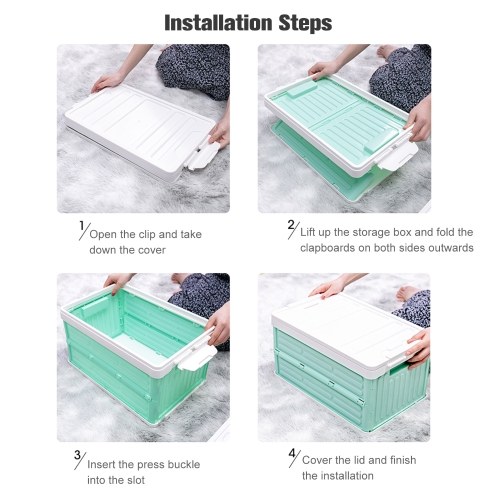 Installation Steps

1/ Open the clip and take down the cover

2/ Lift up the storage box and fold the clapboards on both sides outwards

3/ Insert the press buckle into the slot

4/ Cover the lid and finish the installation