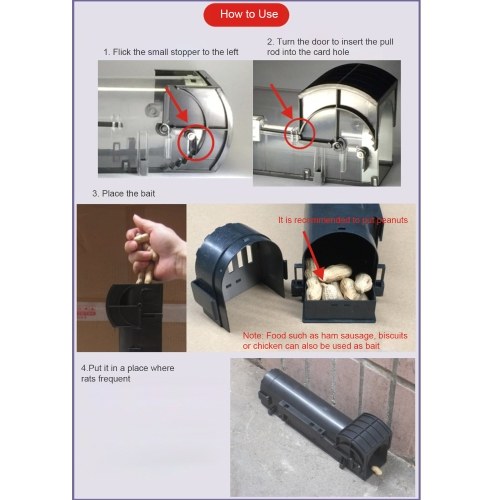 How to Use

1. Flick the small stopper to the left

2. Turn the door to insert the pull rod into the card hole

3. Place the bait

It is recommended to put peanuts

Note: Food such as ham sausage, biscuits or chicken can also be used as bait

4.Put it in a place where rats frequent