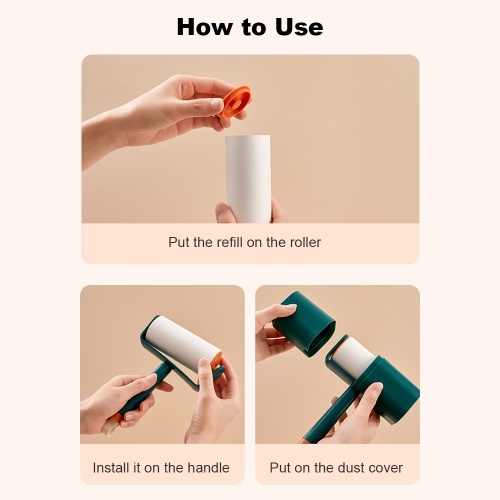 How to Use

Put the refill on the roller

Install it on the handle

Put on the dust cover