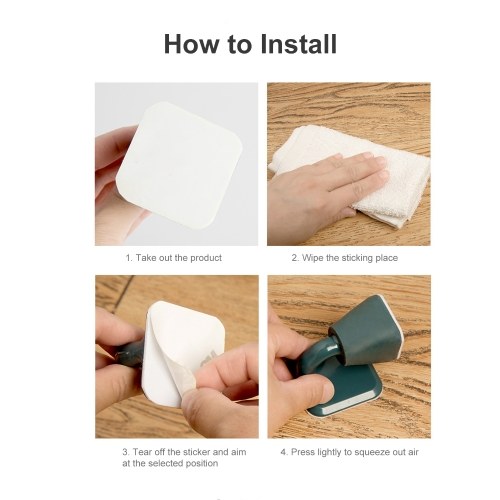 How to Install

1. Take out the product

2. Wipe the sticking place

3. Tear off the sticker and aim at the selected position

4. Press lightly to squeeze out air