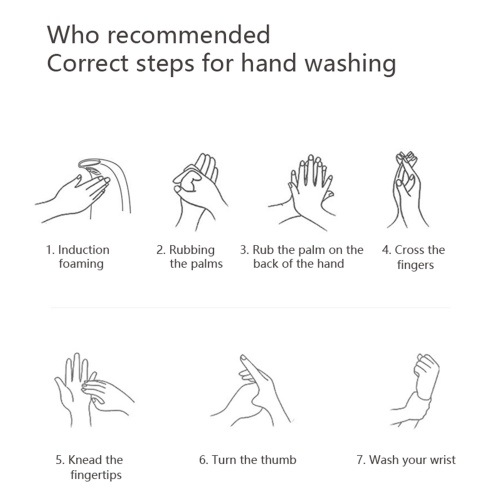 Who recommended
Correct steps for hand washing

1. Induction foaming

2. Rubbing the palms

3. Rub the palm on the back of the hand

4. Cross the fingers

5. Knead the fingertips

6. Turn the thumb

7. Wash your wrist