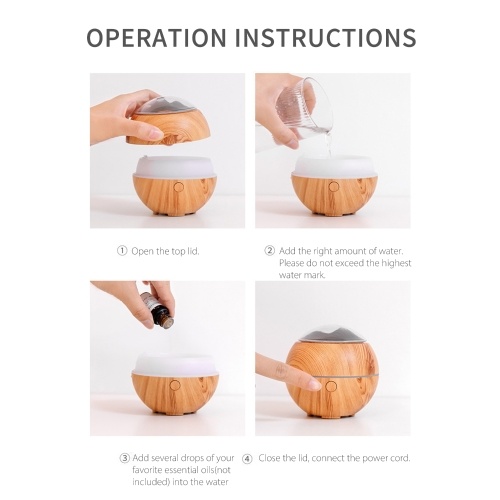 OPERATION INSTRUCTIONS

① Open the top lid.

② Add the right amount of water. Please do not exceed the highest water mark.

③ Add several drops of your favorite essential oils(not included) into the water

④ Close the lid, connect the power cord.