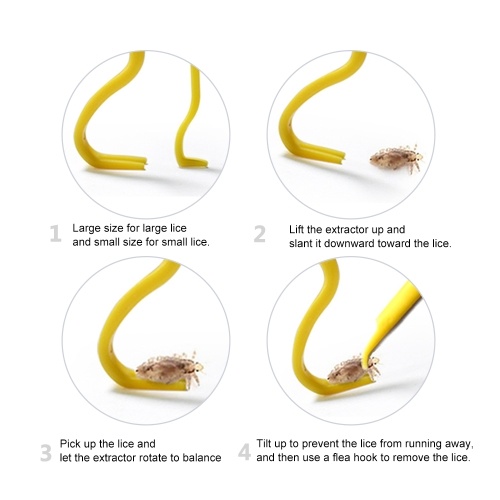 1 Large size for large lice
and small size for small lice.

2 Lift the extractor up and
slant it downward toward the lice.

3 Pick up the lice and
let the extractor rotate to balance

4 Tilt up to prevent the lice from running away,
and then use a flea hook to remove the lice.