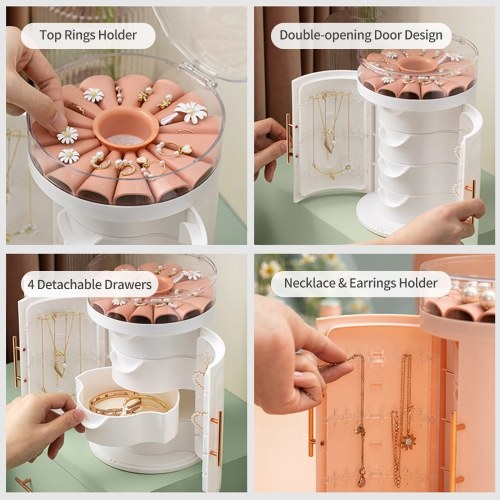 Top Rings Holder

Double-opening Door Design

4 Detachable Drawers

Necklace & Earrings Holder