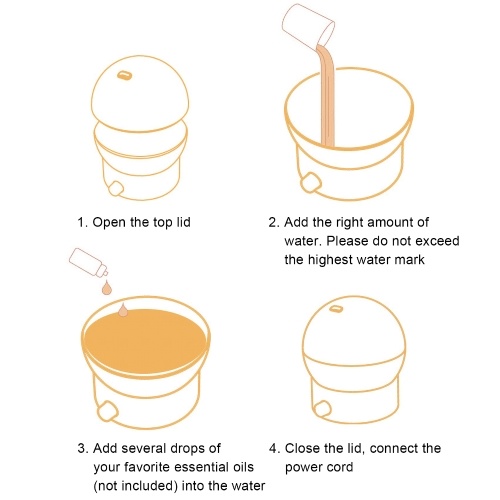 1. Open the top lid

2. Add the right amount of water. Please do not exceed the highest water mark

3. Add several drops of your favorite essential oils (not included) into the water

4. Close the lid, connect the power cord