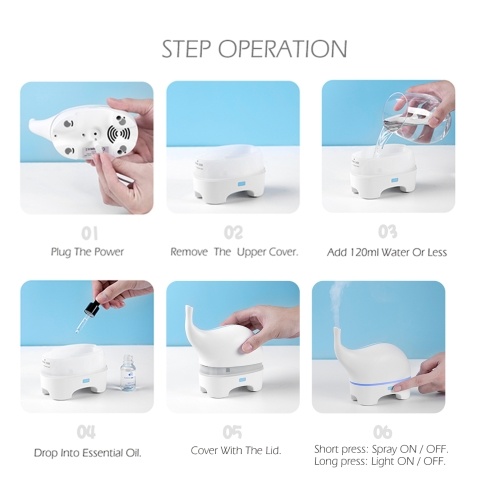 STEP OPERATION

01
Plug The Power

02
Remove The Upper Cover.

03
Add 120ml Water Or Less

04
Drop Into Essential Oil.

05
Cover With The Lid.

06
Short press: Spray ON / OFF.
Long press: Light ON / OFF.