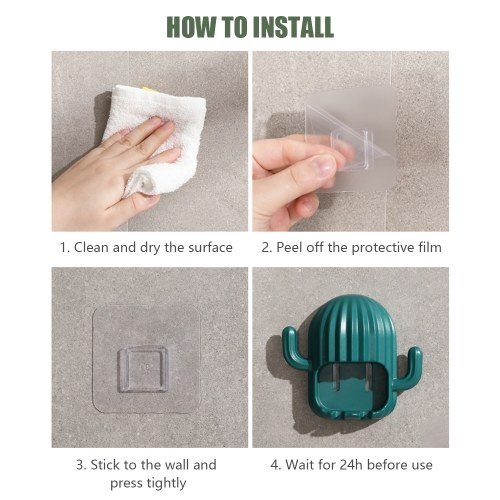 HOW TO INSTALL

1. Clean and dry the surface

2. Peel off the protective film

3. Stick to the wall and press tightly

4. Wait for 24h before use