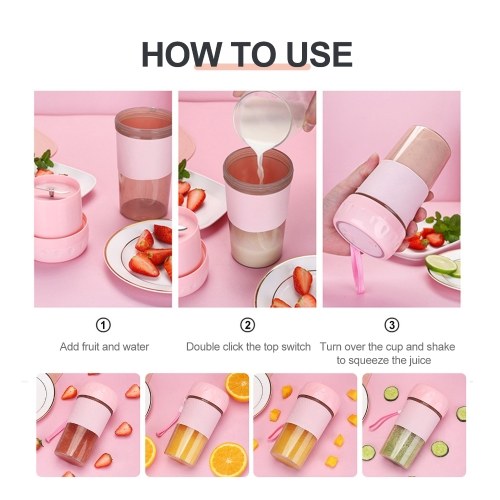 HOW TO USE

①

Add fruit and water

②

Double click the top switch

③

Turn over the cup and shake to squeeze the juice