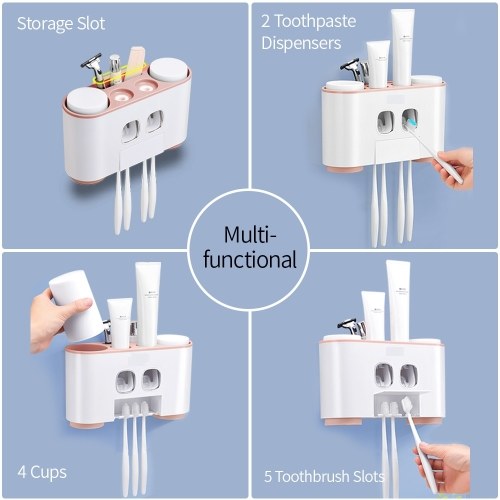 Storage Slot

2 Toothpaste Dispensers

Multi-functional

4 Cups

5 Toothbrush Slots