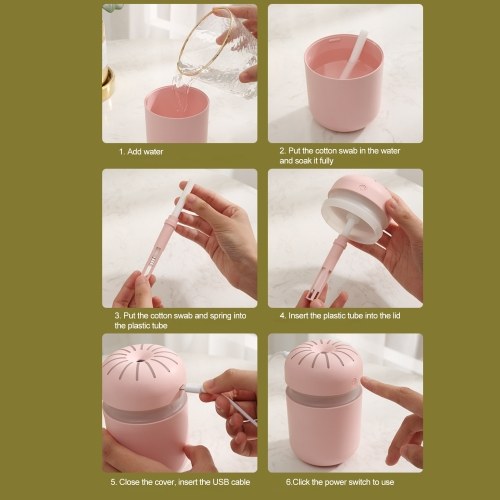 1. Add water

2. Put the cotton swab in the water and soak it fully

3. Put the cotton swab and spring into the plastic tube

4. Insert the plastic tube into the lid

5. Close the cover, insert the USB cable

6.Click the power switch to use