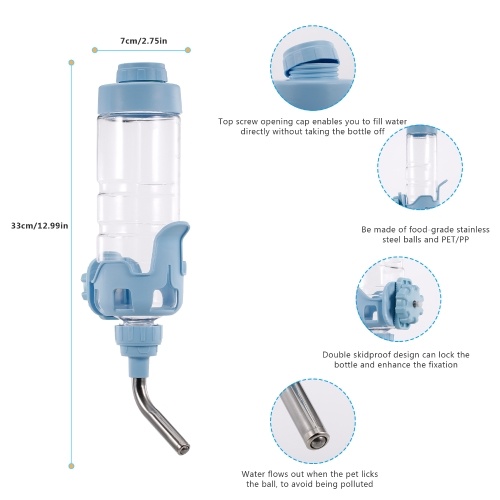 7cm/2.75in

33cm/12.99in

Top screw opening cap enables you to fill water directly without taking the bottle off

Be made of food-grade stainless steel balls and PET/PP

Double skidproof design can lock the bottle and enhance the fixation

Water flows out when the pet licks the ball, to avoid being polluted