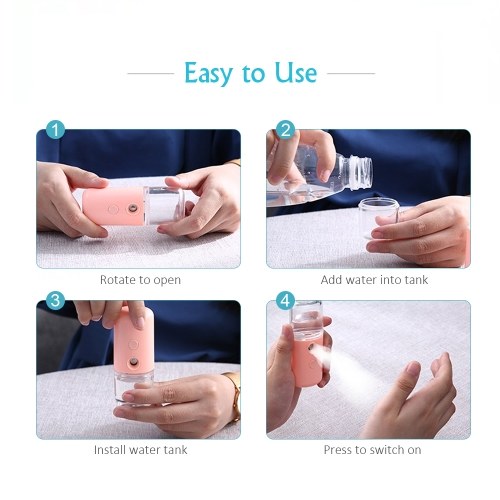 Easy to Use

1

Rotate to open

2

Add water into tank

3

Install water tank

4

Press to switch on