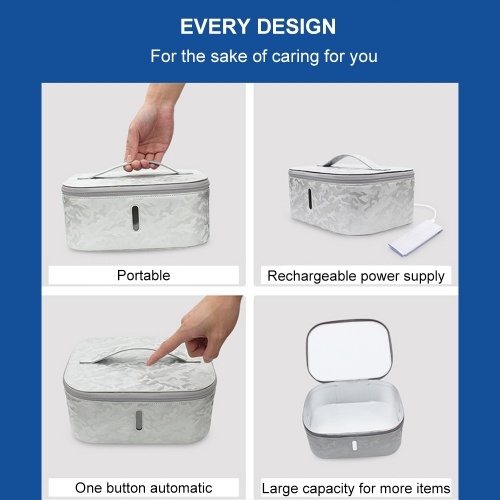 EVERY DESIGN

For the sake of caring for you

Portable

Rechargeable power supply

One button automatic

Large capacity for more items