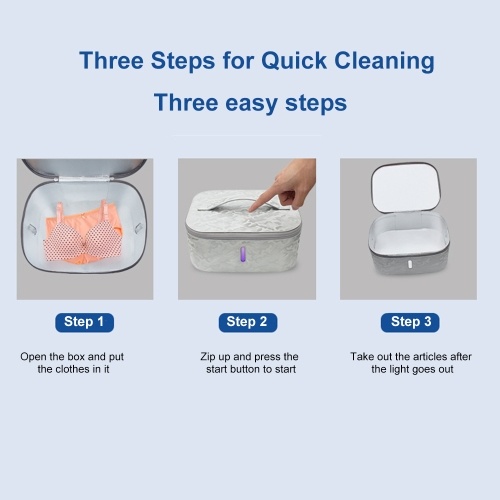 Three Steps for Quick Cleaning

Three easy steps

Step 1

Open the box and put the clothes in it

Step 2

Zip up and press the start button to start

Step 3

Take out the articles after the light goes out