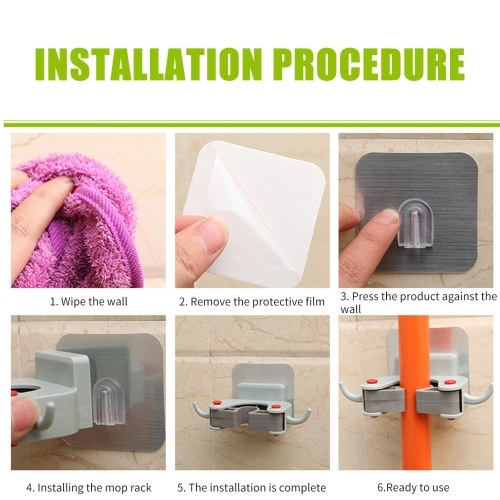 INSTALLATION PROCEDURE

1. Wipe the wall

2. Remove the protective film

3. Press the product against the wall

4. Installing the mop rack

5. The installation is complete

6.Ready to use