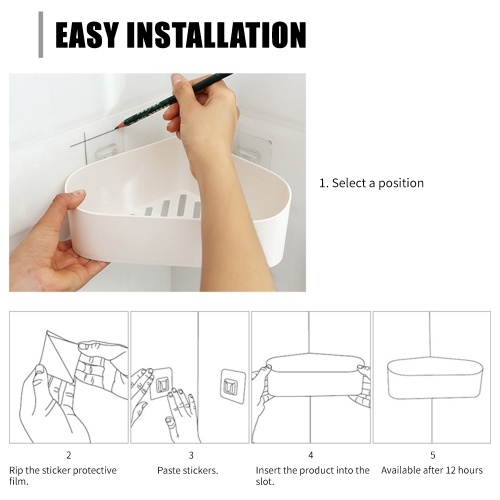 EASY INSTALLATION

1. Select a position

2
Rip the sticker protective film.

3
Paste stickers.

4
Insert the product into the slot.

5
Available after 12 hours