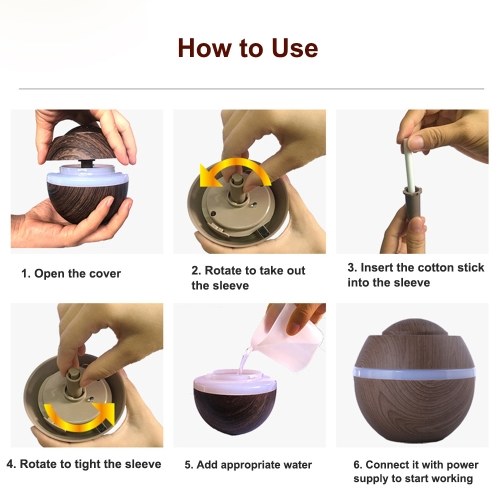 How to Use

1. Open the cover

2. Rotate to take out the sleeve

3. Insert the cotton stick into the sleeve

4. Rotate to tight the sleeve

5. Add appropriate water

6. Connect it with power supply to start working