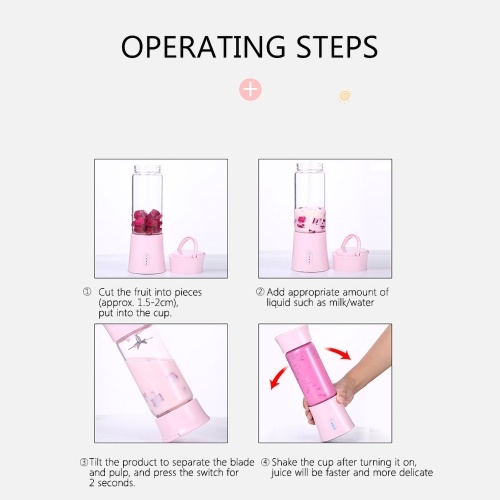 OPERATING STEPS

① Cut the fruit into pieces (approx. 1.5-2cm), put into the cup.

② Add appropriate amount of liquid such as milk/water

③ Tilt the product to separate the blade and pulp, and press the switch for 2 seconds.

④ Shake the cup after turning it on, juice will be faster and more delicate