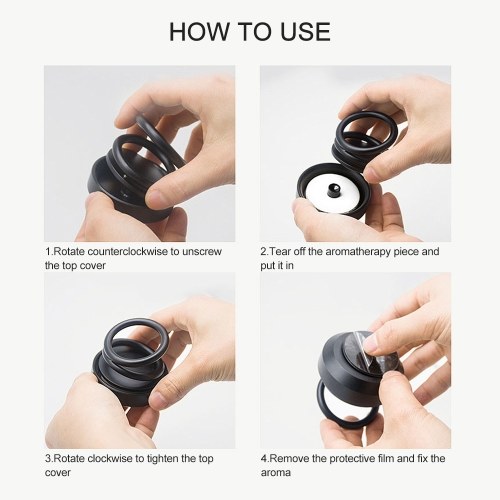 HOW TO USE

1.Rotate counterclockwise to unscrew the top cover

2.Tear off the aromatherapy piece and put it in

3.Rotate clockwise to tighten the top cover

4.Remove the protective film and fix the aroma