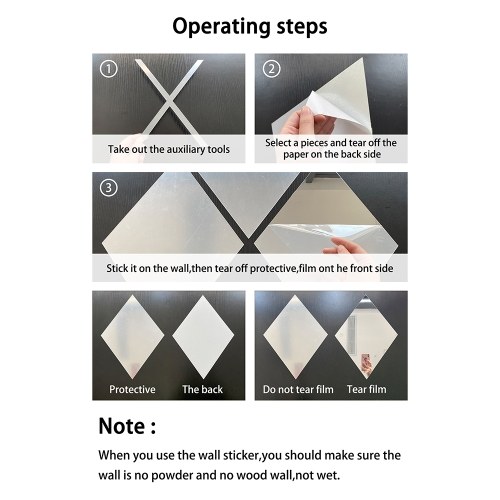 Operating steps

①

Take out the auxiliary tools

②

Select a pieces and tear off the paper on the back side

③

Stick it on the wall,then tear off protective,film ont he front side

Protective

The back

Do not tear film

Tear film

Note :

When you use the wall sticker,you should make sure the wall is no powder and no wood wall,not wet.