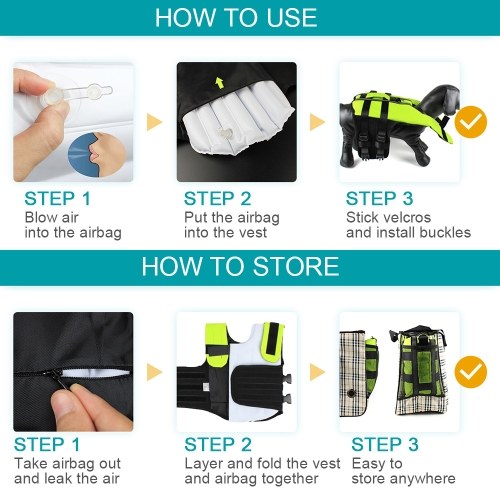 HOW TO USE

STEP 1
Blow air into the airbag

STEP 2
Put the airbag into the vest

STEP 3
Stick velcros and install buckles

HOW TO STORE

STEP 1
Take airbag out and leak the air

STEP 2
Layer and fold the vest and airbag together

STEP 3
Easy to store anywhere