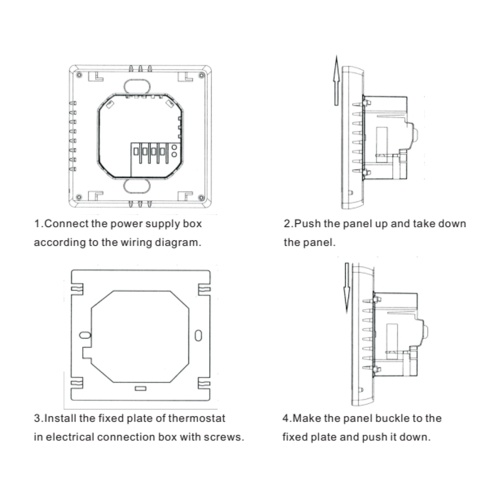 1.Connect the power supply box according to the wiring diagram.

2.Push the panel up and take down the panel.

3.Install the fixed plate of thermostat in electrical connection box with screws.

4.Make the panel buckle to the fixed plate and push it down.