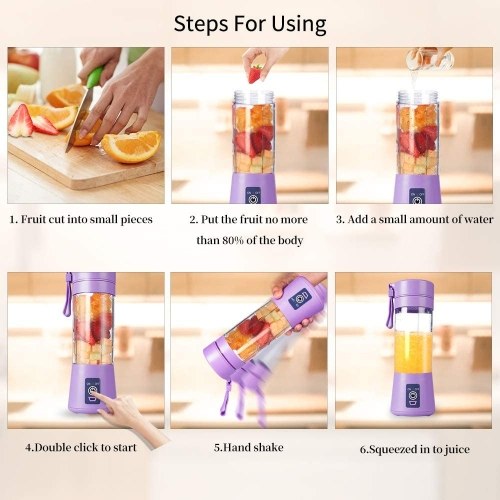 Steps For Using

1. Fruit cut into small pieces

2. Put the fruit no more than 80% of the body

3. Add a small amount of water

4.Double click to start

5.Hand shake

6.Squeezed in to juice