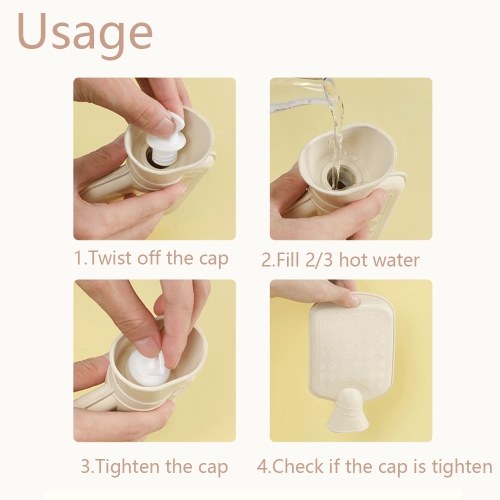 Usage

1.Twist off the cap

2.Fill 2/3 hot water

3.Tighten the cap

4.Check if the cap is tighten