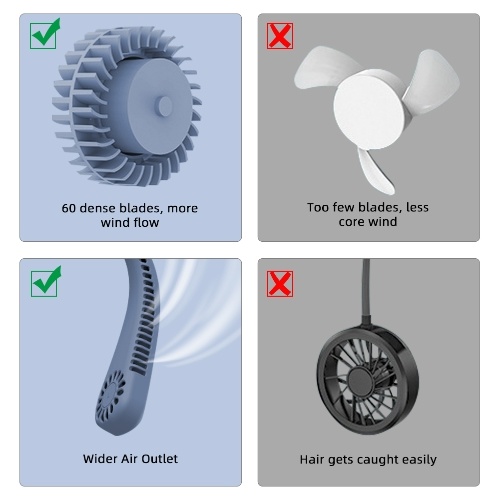 60 dense blades, more wind flow

Too few blades, less core wind

Wider Air Outlet

Hair gets caught easily