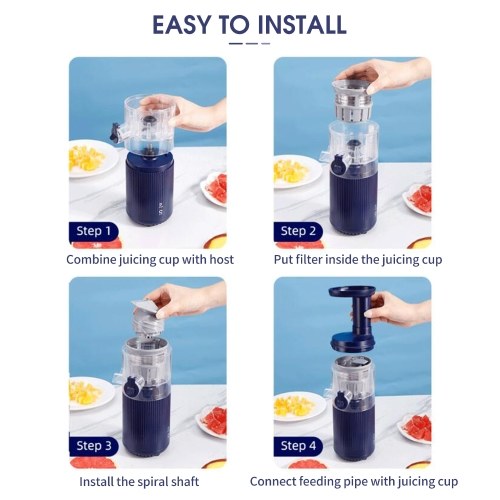 EASY TO INSTALL

Step 1

Combine juicing cup with host

Step 2

Put filter inside the juicing cup

Step 3

Install the spiral shaft

Step 4

Connect feeding pipe with juicing cup