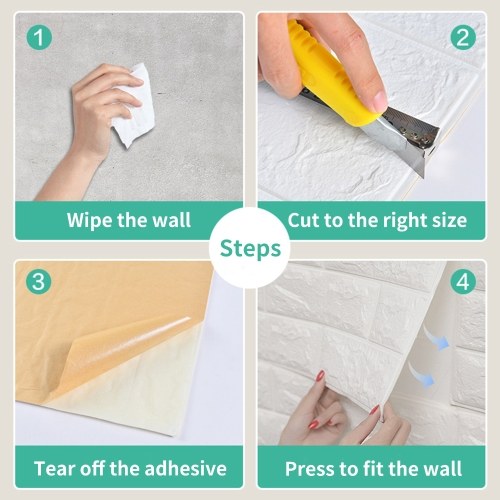 1
Wipe the wall

2
Cut to the right size

Steps

3
Tear off the adhesive

4
Press to fit the wall