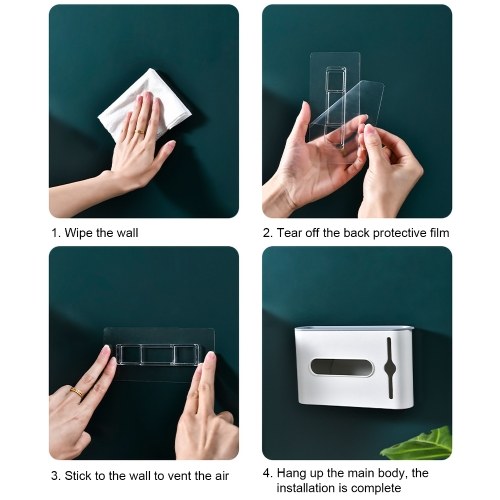 1. Wipe the wall

2. Tear off the back protective film

3. Stick to the wall to vent the air

4. Hang up the main body, the installation is complete