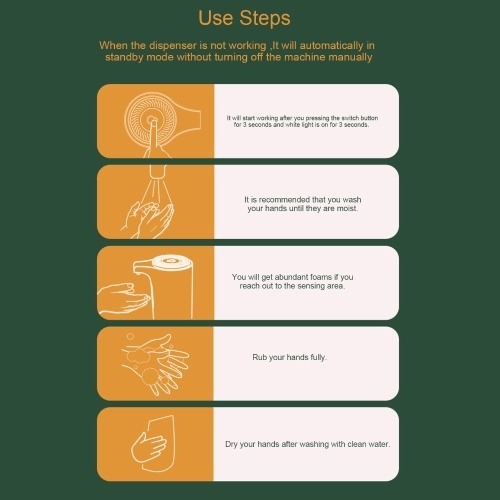 Use Steps

When the dispenser is not working ,It will automatically in standby mode without turning off the machine manually

It will start working after you pressing the switch button for 3 seconds and white light is on for 3 seconds.

It is recommended that you wash your hands until they are moist.

You will get abundant foams if you reach out to the sensing area.

Rub your hands fully.

Dry your hands after washing with clean water.