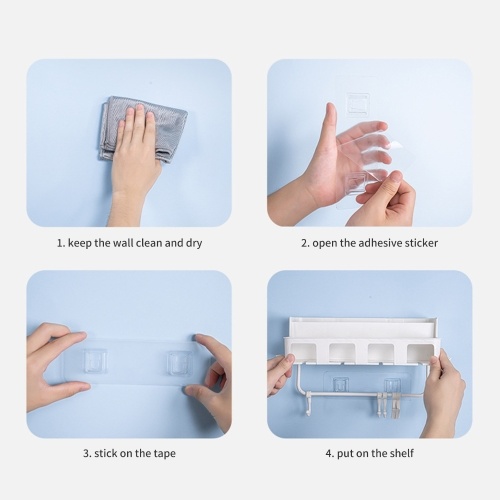 1. keep the wall clean and dry

2. open the adhesive sticker

3. stick on the tape

4. put on the shelf