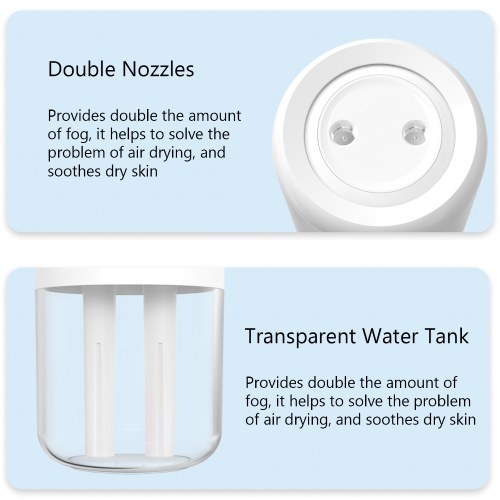 Double Nozzles

Provides double the amount of fog, it helps to solve the problem of air drying, and soothes dry skin

Transparent Water Tank

Provides double the amount of fog, it helps to solve the problem of air drying, and soothes dry skin