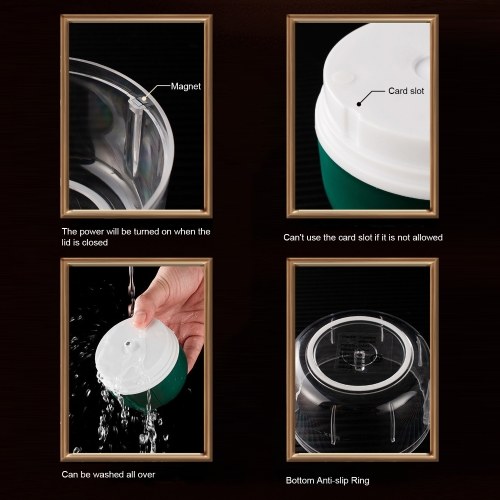 Magnet

The power will be turned on when the lid is closed

Card slot

Can't use the card slot if it is not allowed

Can be washed all over

Bottom Anti-slip Ring