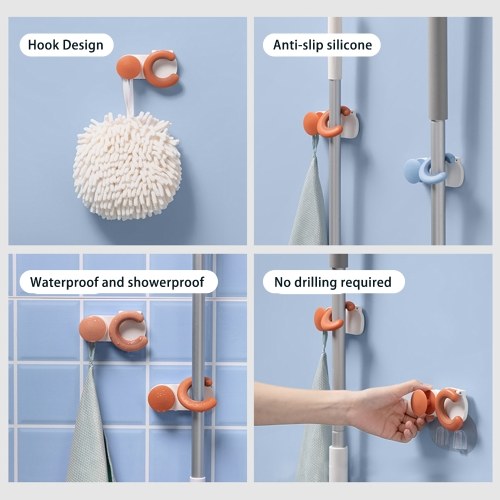 Hook Design

Anti-slip silicone

Waterproof and showerproof

No drilling required