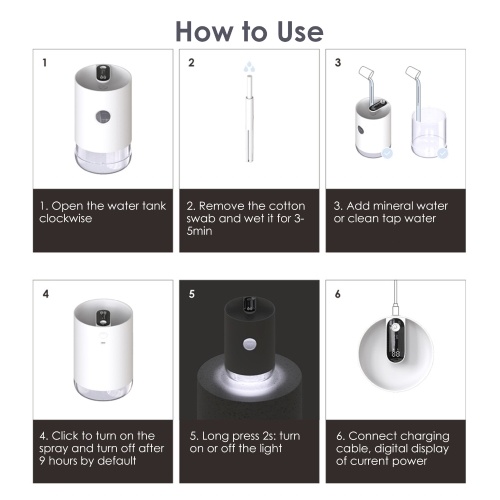 How to Use

1

1. Open the water tank clockwise

2

2. Remove the cotton swab and wet it for 3-5min

3

3. Add mineral water or clean tap water

4

4. Click to turn on the spray and turn off after 9 hours by default

5

5. Long press 2s: turn on or off the light

6

6. Connect charging cable, digital display of current power