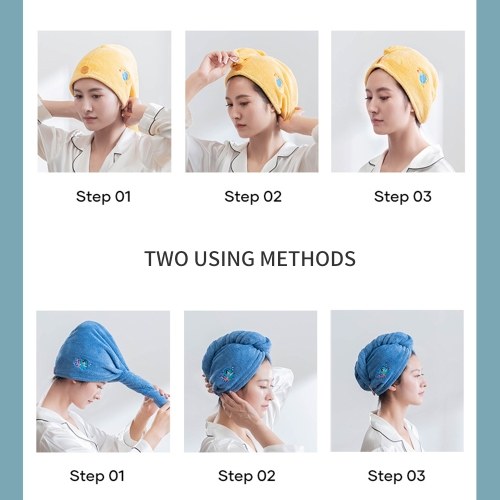 Step 01

Step 02

Step 03

TWO USING METHODS

Step 01

Step 02

Step 03