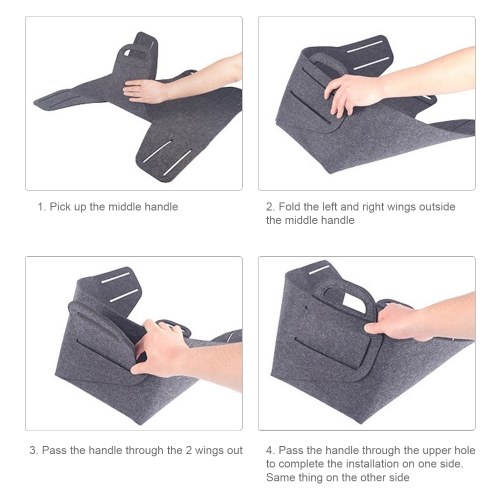 1. Pick up the middle handle

2. Fold the left and right wings outside the middle handle

3. Pass the handle through the 2 wings out

4. Pass the handle through the upper hole to complete the installation on one side. Same thing on the other side