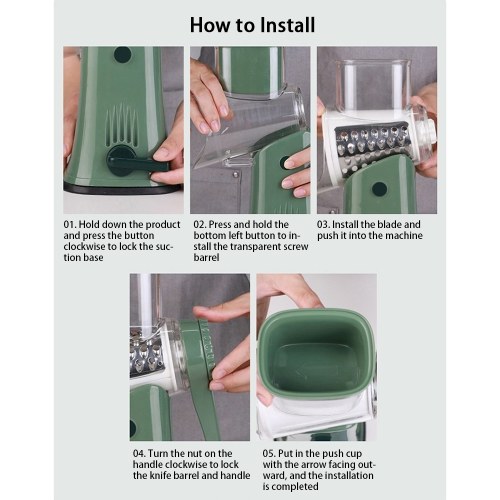 How to Install

01. Hold down the product and press the button clockwise to lock the suction base

02. Press and hold the bottom left button to install the transparent screw barrel

03. Install the blade and push it into the machine

04. Turn the nut on the handle clockwise to lock the knife barrel and handle

05. Put in the push cup with the arrow facing outward, and the installation is completed