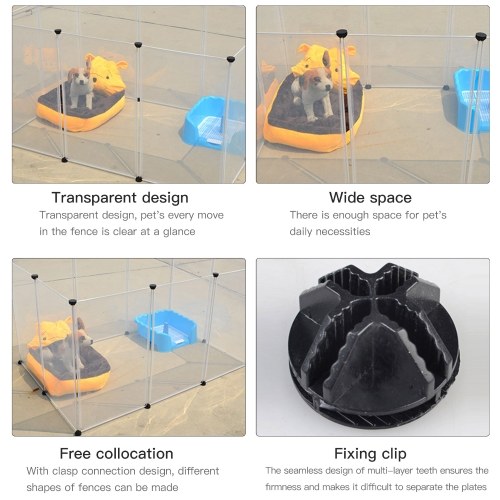 Transparent design
Transparent design, pet's every move in the fence is clear at a glance

Wide space
There is enough space for pet's daily necessities

Free collocation
With clasp connection design, different shapes of fences can be made

Fixing clip
The seamless design of multi-layer teeth ensures the firmness and makes it difficult to separate the plates