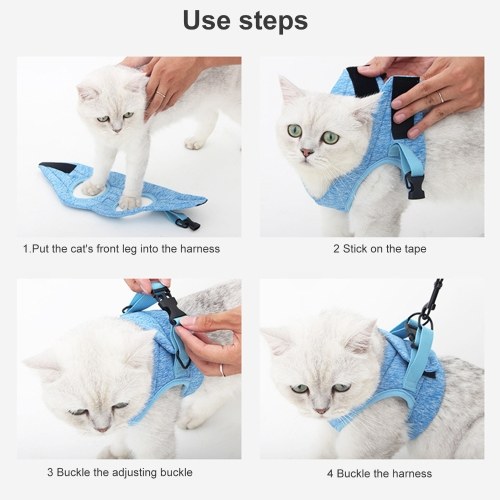 Use steps

1.Put the cat's front leg into the harness

2 Stick on the tape

3 Buckle the adjusting buckle

4 Buckle the harness