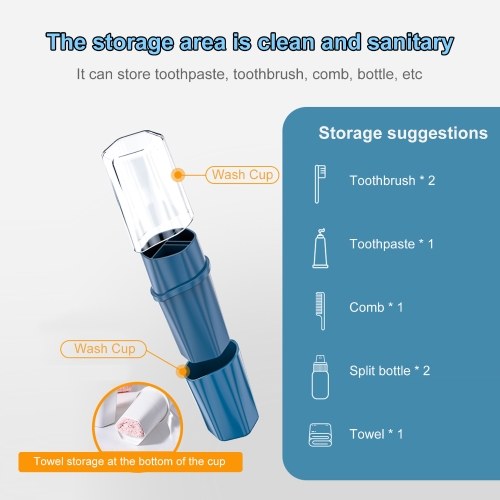 The storage area is clean and sanitary

It can store toothpaste, toothbrush, comb, bottle, etc

Wash Cup

Wash Cup

Towel storage at the bottom of the cup

Storage suggestions

Toothbrush * 2

Toothpaste * 1

Comb * 1

Split bottle * 2

Towel * 1