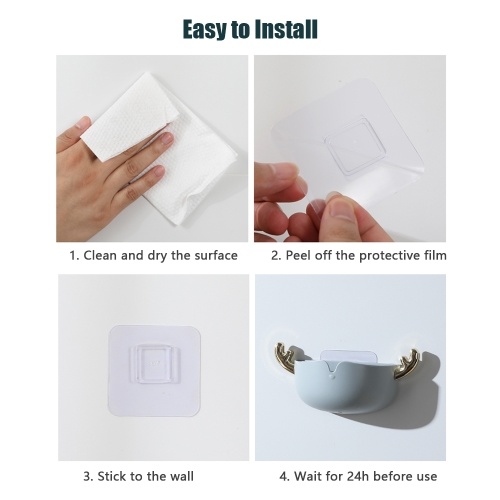 Easy to Install

1. Clean and dry the surface

2. Peel off the protective film

3. Stick to the wall

4. Wait for 24h before use