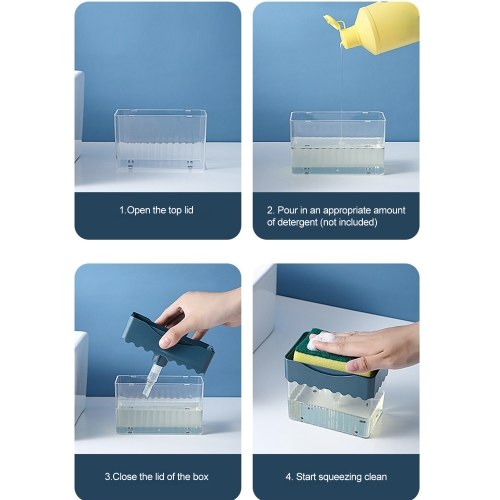 1.Open the top lid

2. Pour in an appropriate amount of detergent (not included)

3.Close the lid of the box

4. Start squeezing clean