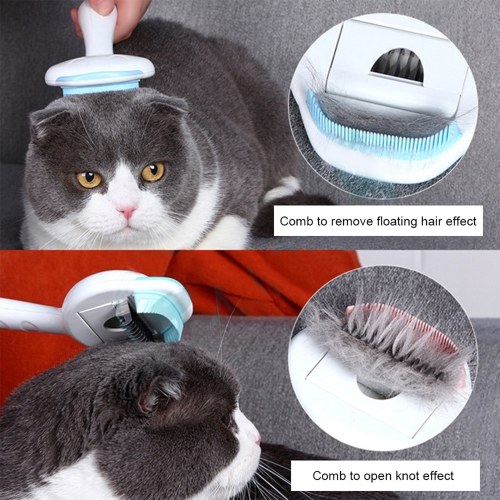 Comb to remove floating hair effect

Comb to open knot effect