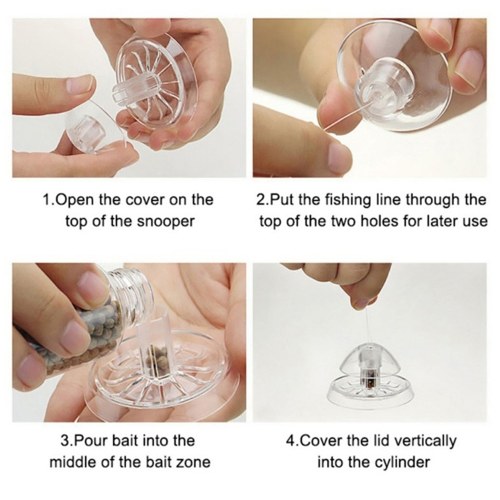 1.Open the cover on the top of the snooper

2.Put the fishing line through the top of the two holes for later use

3.Pour bait into the middle of the bait zone

4.Cover the lid vertically into the cylinder