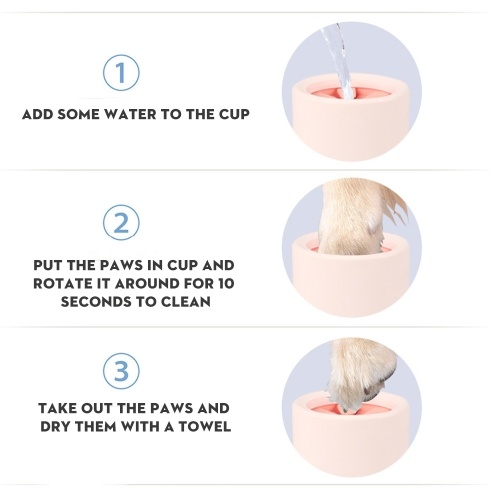 1

ADD SOME WATER TO THE CUP

2

PUT THE PAWS IN CUP AND ROTATE IT AROUND FOR 10 SECONDS TO CLEAN

3

TAKE OUT THE PAWS AND DRY THEM WITH A TOWEL